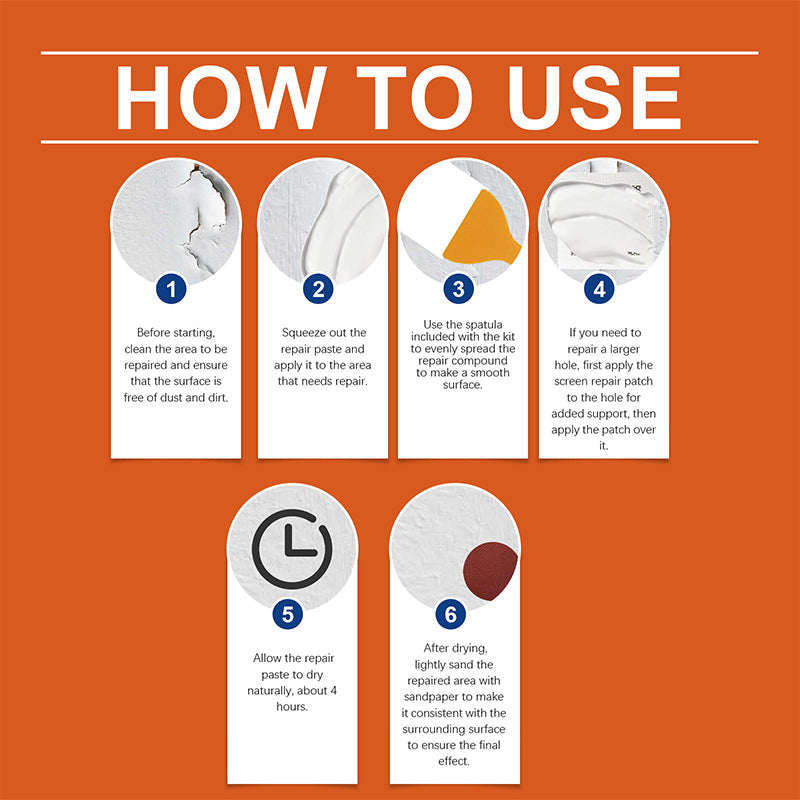 HOW TO USE

1

Before starting, clean the area to be repaired and ensure that the surface is free of dust and dirt.

2

Squeeze out the repair paste and apply it to the area that needs repair.

3

Use the spatula included with the kit to evenly spread the repair compound to make a smooth surface.

4

If you need to repair a larger hole, first apply the screen repair patch to the hole for added support, then apply the patch over it.

5

Allow the repair paste to dry naturally, about 4 hours.

6

After drying, lightly sand the repaired area with sandpaper to make it consistent with the surrounding surface to ensure the final effect.