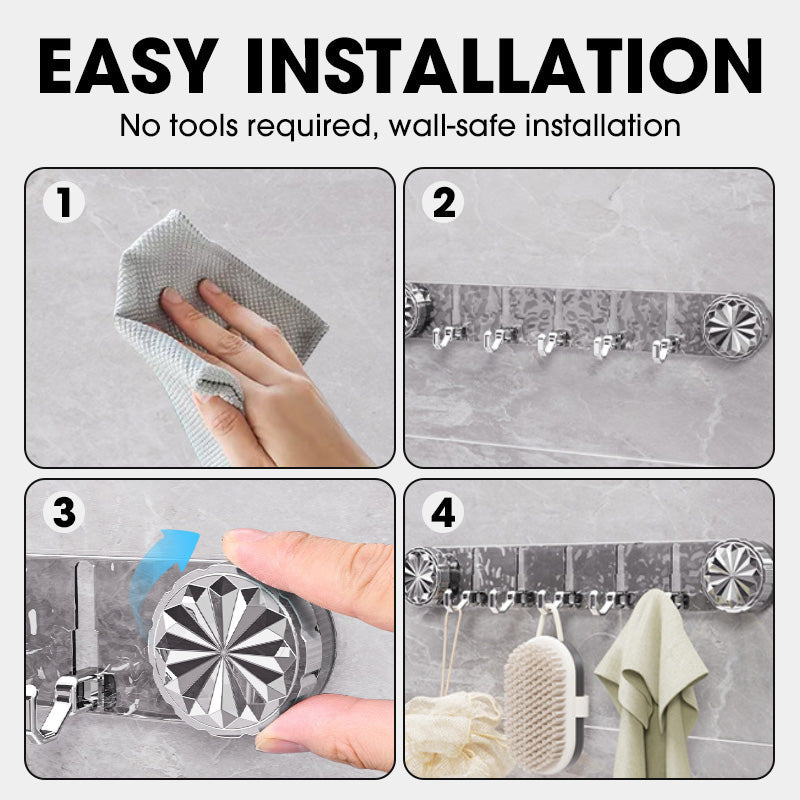 EASY INSTALLATION

No tools required, wall-safe installation

1

2

3

4