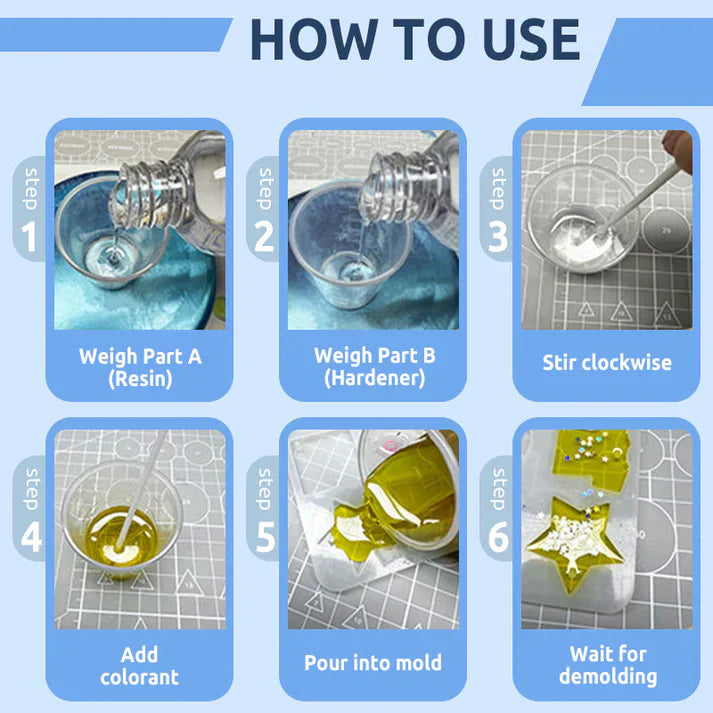 HOW TO USE

step 1
Weigh Part A (Resin)

step 2
Weigh Part B (Hardener)

step 3
Stir clockwise

step 4
Add colorant

step 5
Pour into mold

step 6
Wait for demolding