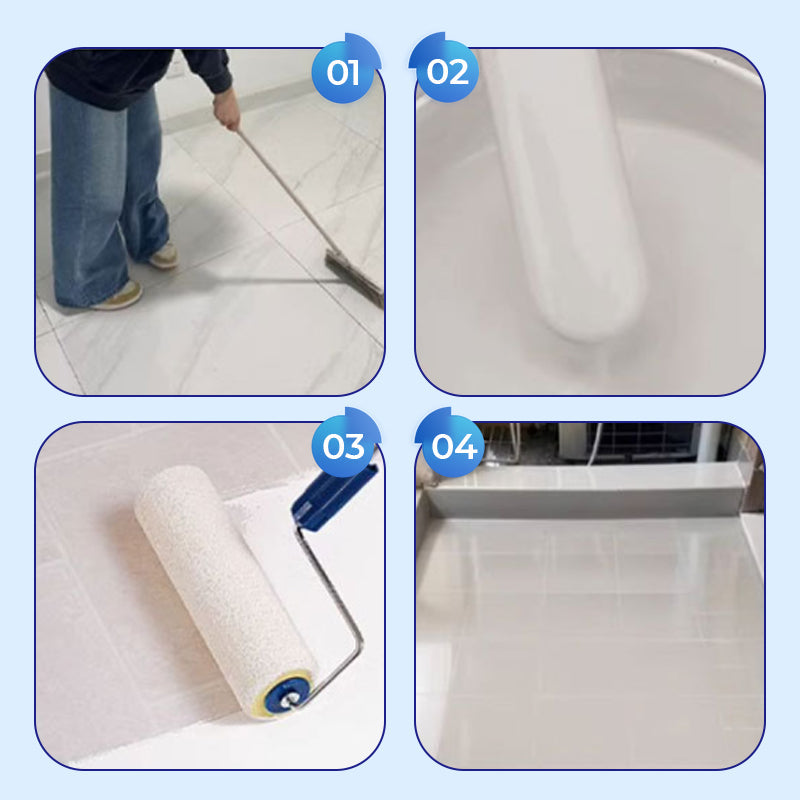 01

02

03

04