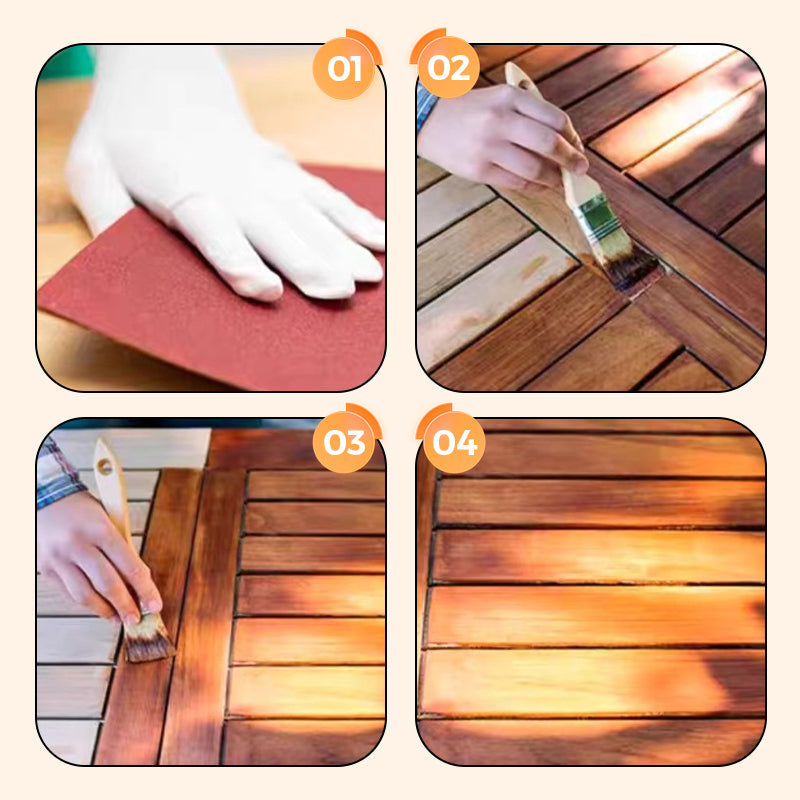 01

02

03

04