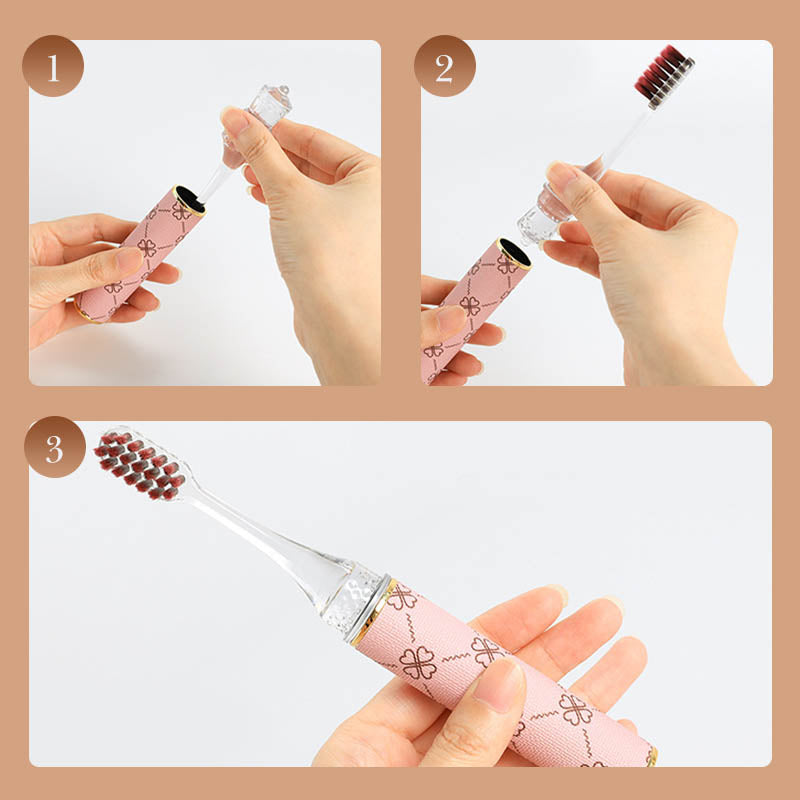 1

2

3