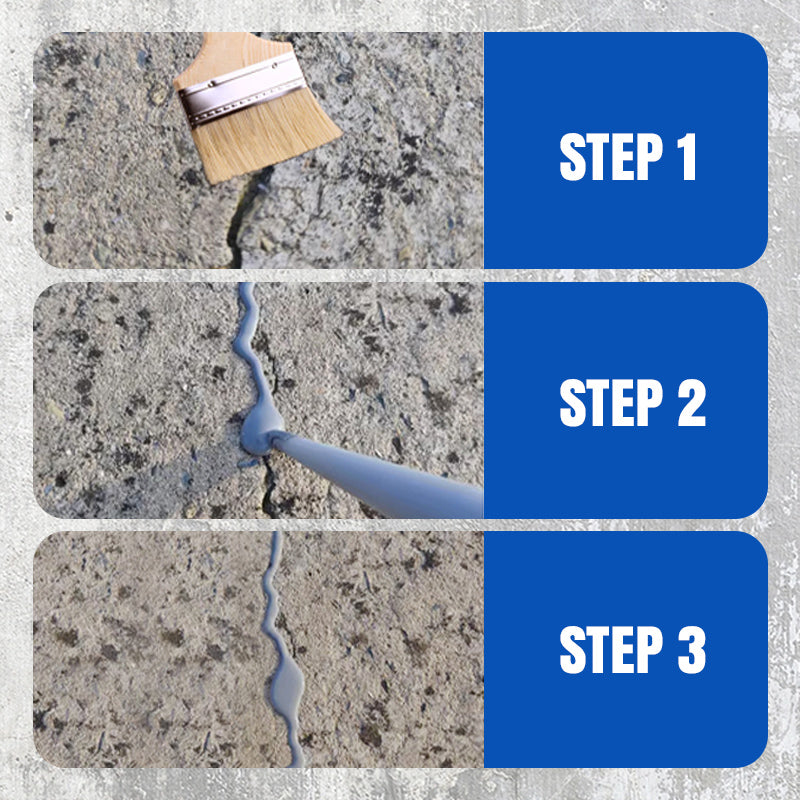 STEP 1

STEP 2

STEP 3