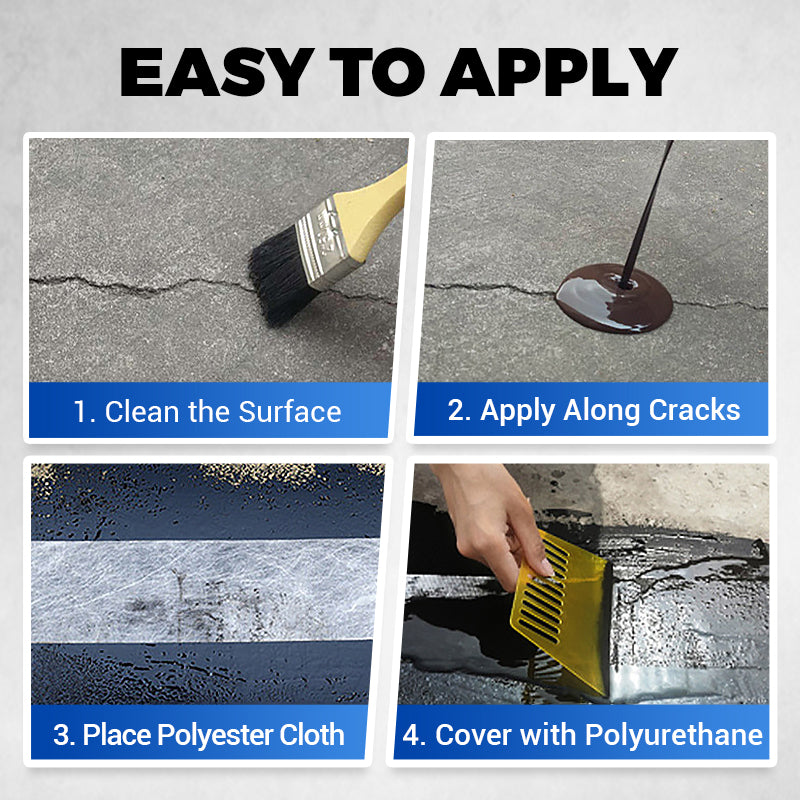 EASY TO APPLY

1. Clean the Surface

2. Apply Along Cracks

3. Place Polyester Cloth

4. Cover with Polyurethane